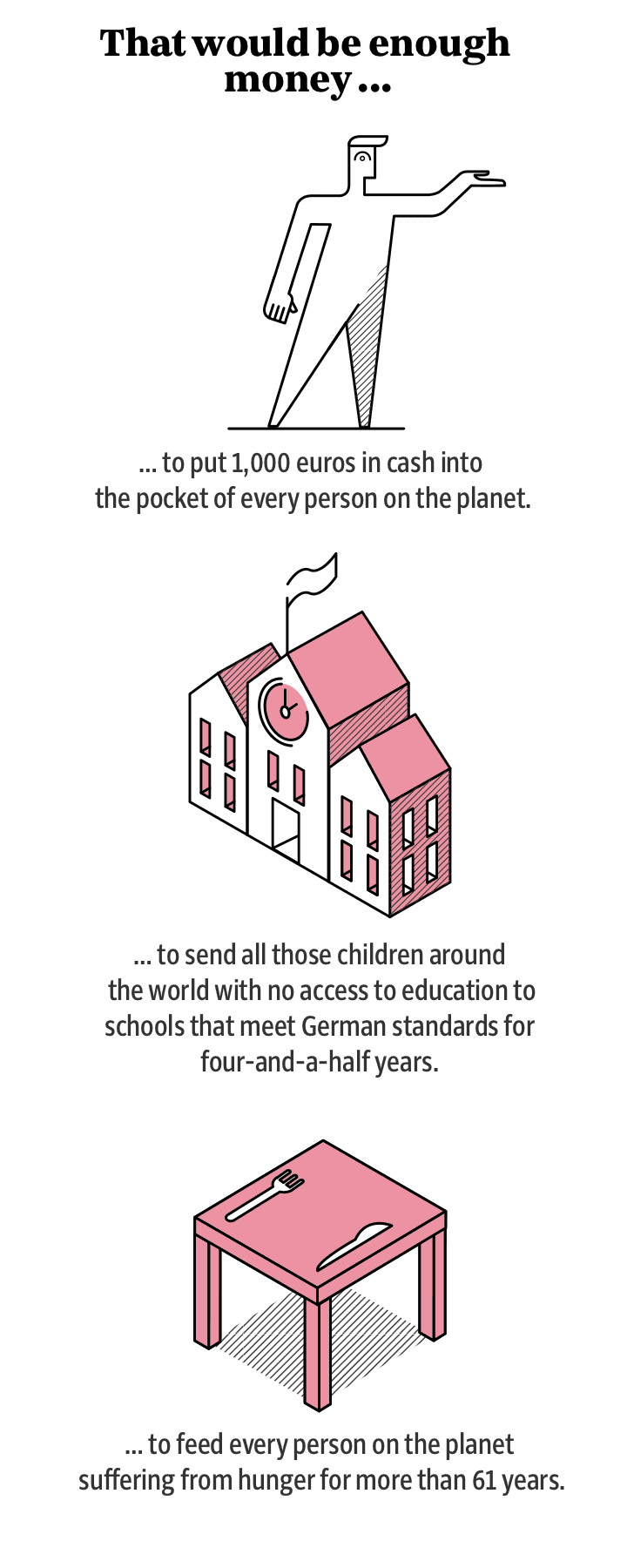 That would be enough money …

… to put 1,000 euros in cash into the pocket of every person on the planet.

… to send all those children around the world with no access to education to schools that meet German standards for four-and-a-half years.

… to feed every person on the planet suffering from hunger for more than 61 years.